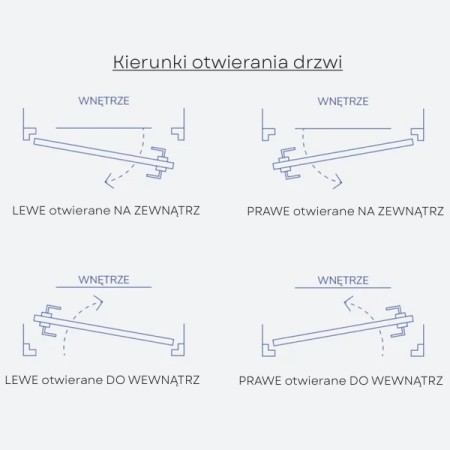 Kierunki otwierania drzwi

WNĘTRZE

LEWE otwierane NA ZEWNĄTRZ

WNĘTRZE

PRAWE otwierane NA ZEWNĄTRZ

WNĘTRZE

LEWE otwierane DO WEWNĄTRZ

WNĘTRZE

PRAWE otwierane DO WEWNĄTRZ